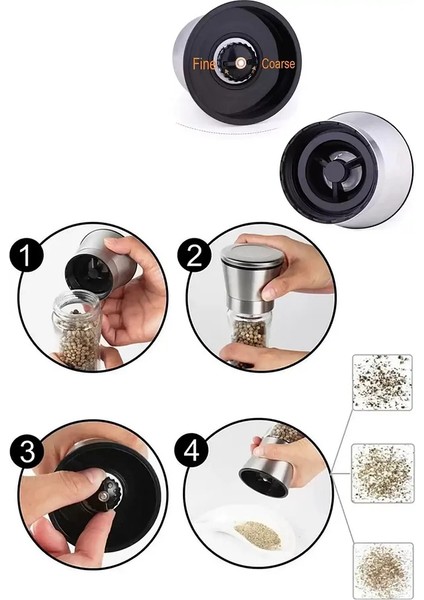 Fine Coarse

1

2

3

4