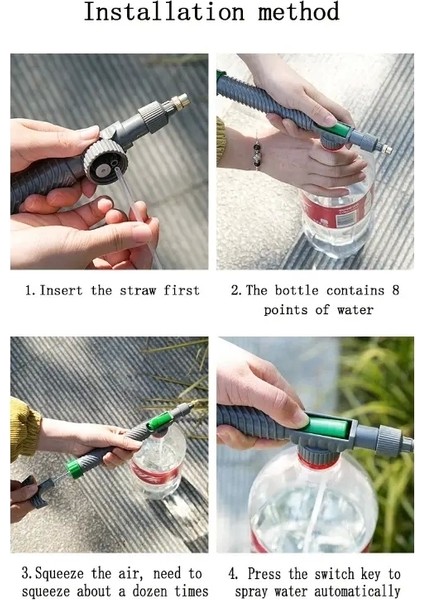 Installation method

1. Insert the straw first

2. The bottle contains 8 points of water

3. Squeeze the air, need to squeeze about a dozen times

4. Press the switch key to spray water automatically