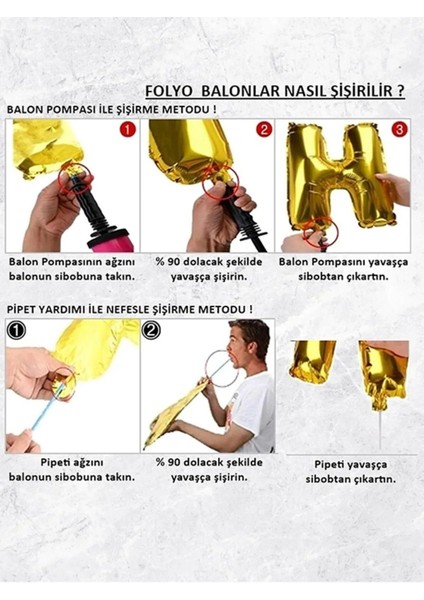 FOLYO BALONLAR NASIL ŞİŞİRİLİR ?

BALON POMPASI İLE ŞİŞİRME METODU !

1

2

3

Balon Pompasının ağzını balonun sibobuna takın.

% 90 dolacak şekilde yavaşça şişirin.

Balon Pompasını yavaşça sibobtan çıkartın.

PİPET YARDIMI İLE NEFESLE ŞİŞİRME METODU !

1

2

Pipeti ağzını balonun sibobuna takın.

% 90 dolacak şekilde yavaşça şişirin.

Pipeti yavaşça sibobtan çıkartın.