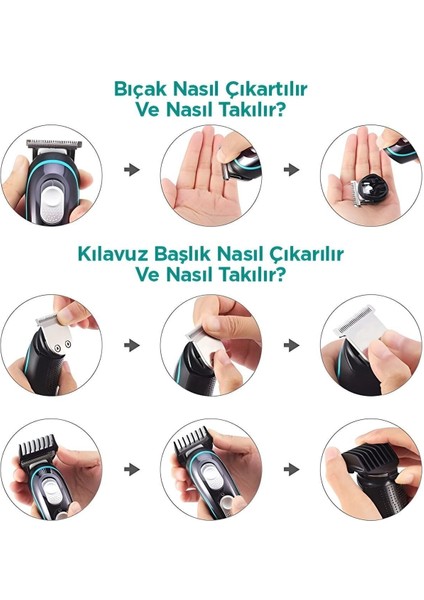 Bıçak Nasıl Çıkartılır
Ve Nasıl Takılır?

Kılavuz Başlık Nasıl Çıkarılır
Ve Nasıl Takılır?