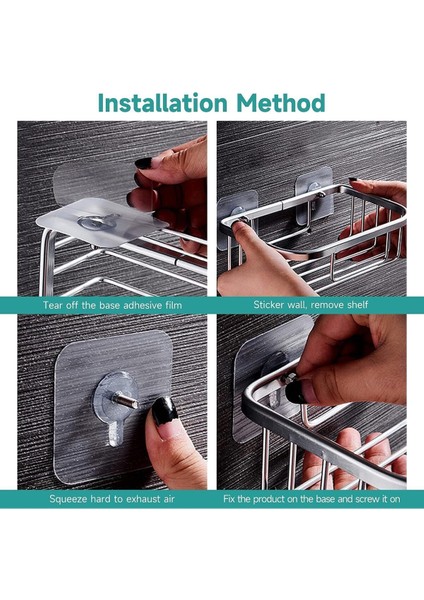 Installation Method

Tear off the base adhesive film

Sticker wall, remove shelf

Squeeze hard to exhaust air

Fix the product on the base and screw it on