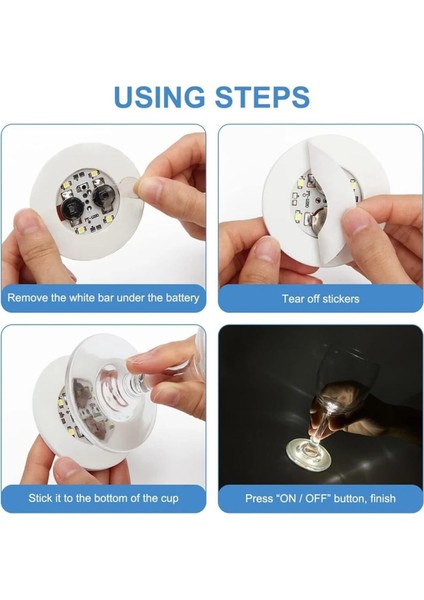 USING STEPS

Remove the white bar under the battery

Tear off stickers

Stick it to the bottom of the cup

Press "ON / OFF" button, finish