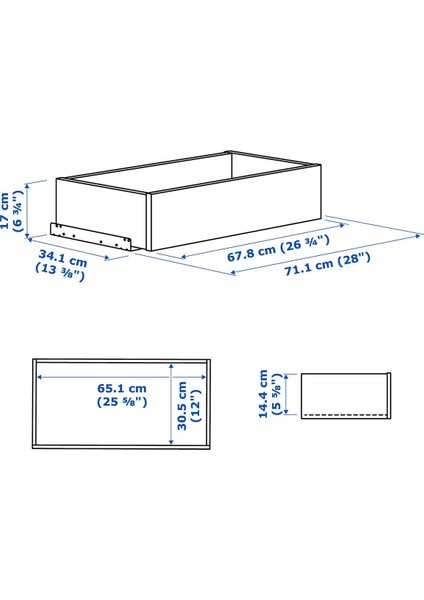 17 cm
(6 ¾")

34.1 cm
(13 ⅜")

67.8 cm (26 ¾")

71.1 cm (28")

65.1 cm
(25 ⅝")

30.5 cm
(12")

14.4 cm
(5 ⅝")