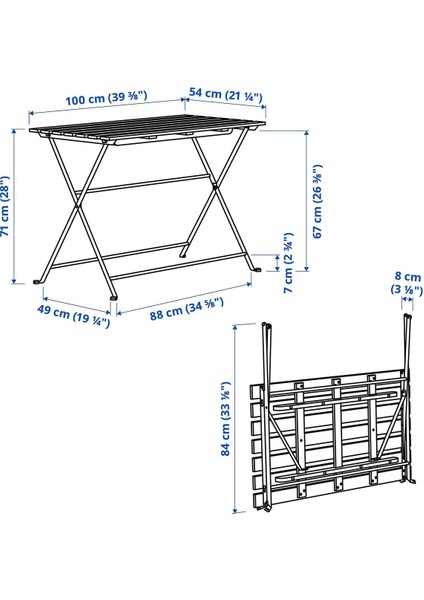 100 cm (39 ⅜")

54 cm (21 ¼")

71 cm (28")

67 cm (26 ⅜")

7 cm (2 ¾")

49 cm (19 ¼")

88 cm (34 ⅝")

8 cm (3 ⅛")

84 cm (33 ⅛")