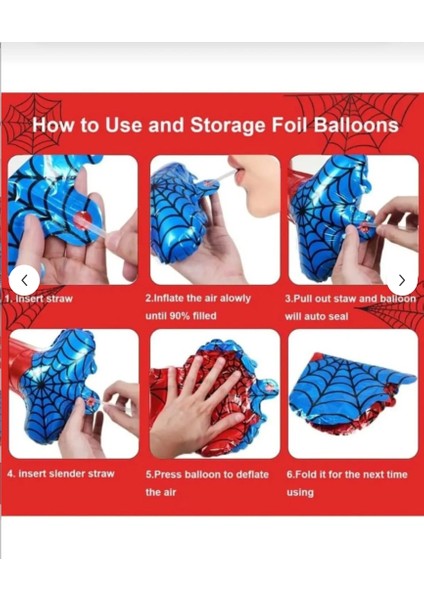 How to Use and Storage Foil Balloons

1. Insert straw

2.Inflate the air alowly until 90% filled

3.Pull out staw and balloon will auto seal

4. insert slender straw

5.Press balloon to deflate the air

6.Fold it for the next time using