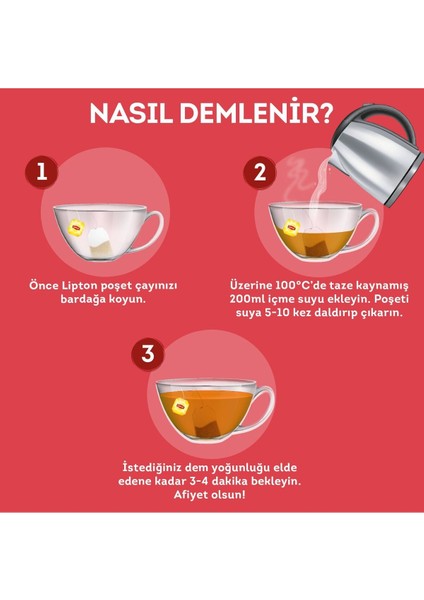 NASIL DEMLENİR?

1

Önce Lipton poşet çayınızı bardağa koyun.

2

Üzerine 100°C'de taze kaynamış 200ml içme suyu ekleyin. Poşeti suya 5-10 kez daldırıp çıkarın.

3

İstediğiniz dem yoğunluğu elde edene kadar 3-4 dakika bekleyin. Afiyet olsun!