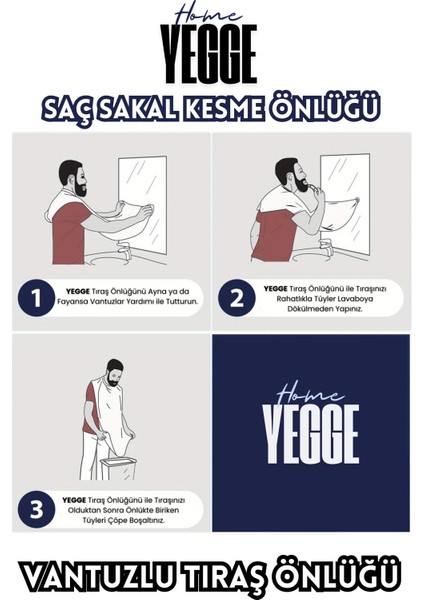 Home
YEGGE

SAÇ SAKAL KESME ÖNLÜĞÜ

1 YEGGE Tıraş Önlüğünü Ayna ya da Fayansa Vantuzlar Yardımı ile Tutturun.

2 YEGGE Tıraş Önlüğünü ile Tıraşınızı Rahatlıkla Tüyler Lavaboya Dökülmeden Yapınız.

3 YEGGE Tıraş Önlüğünü ile Tıraşınızı Olduktan Sonra Önlükte Biriken Tüyleri Çöpe Boşaltınız.

Home
YEGGE

VANTUZLU TIRAŞ ÖNLÜĞÜ