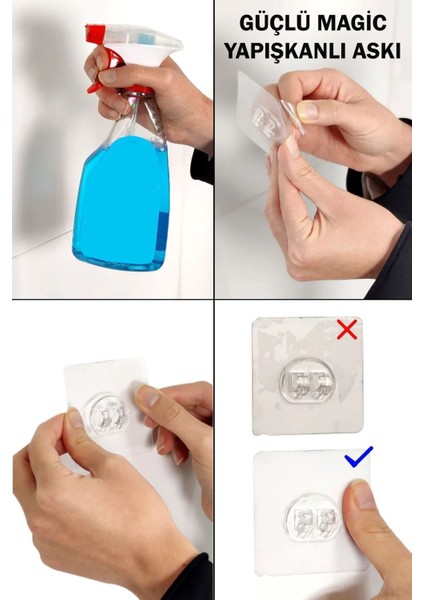 GÜÇLÜ MAGIC YAPIŞKANLI ASKI