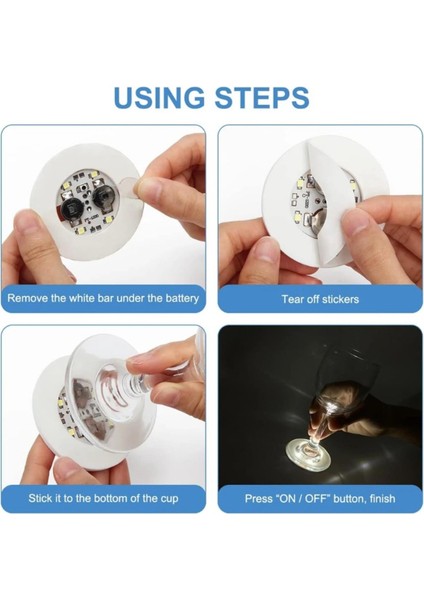 USING STEPS

Remove the white bar under the battery

Tear off stickers

Stick it to the bottom of the cup

Press "ON / OFF" button, finish