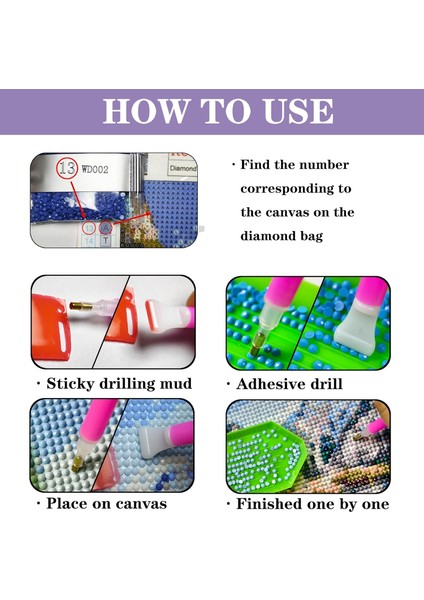 HOW TO USE

13 WD002

Diamond

13 A

14 T

· Find the number corresponding to the canvas on the diamond bag

· Sticky drilling mud

· Adhesive drill

· Place on canvas

· Finished one by one