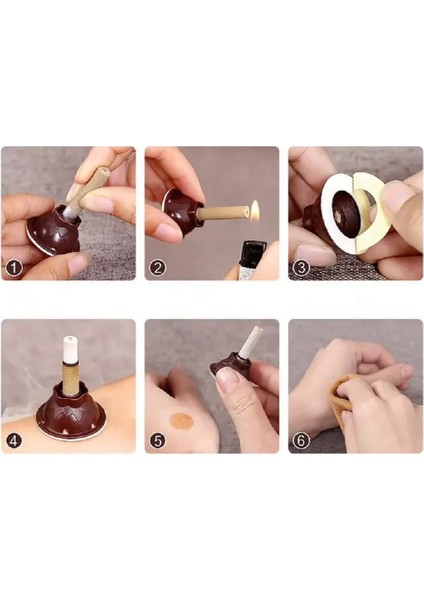 1

2

3

4

5

6