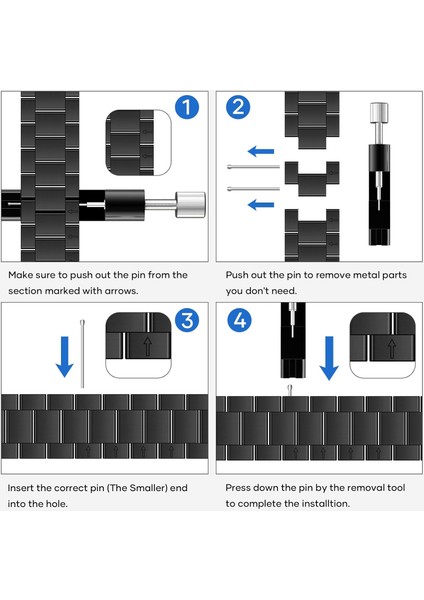 1

Make sure to push out the pin from the section marked with arrows.

2

Push out the pin to remove metal parts you don't need.

3

Insert the correct pin (The Smaller) end into the hole.

4

Press down the pin by the removal tool to complete the installtion.