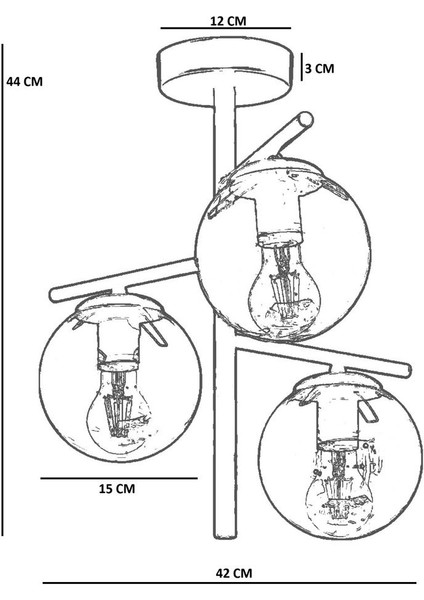 12 CM

3 CM

44 CM

15 CM

42 CM