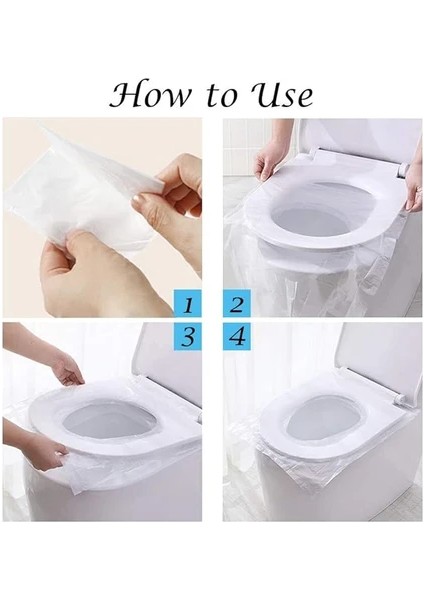 How to Use

1

2

3

4