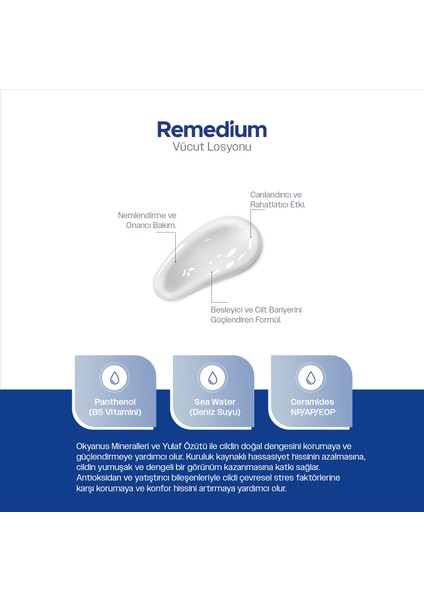 Remedium
Vücut Losyonu

Nemlendirme ve Onarıcı Bakım.

Canlandırıcı ve Rahatlatıcı Etki.

Besleyici ve Cilt Bariyerini Güçlendiren Formül.

Panthenol (B5 Vitamini)

Sea Water (Deniz Suyu)

Ceramides NP/AP/EOP

Okyanus Mineralleri ve Yulaf Özütü ile cildin doğal dengesini korumaya ve güçlendirmeye yardımcı olur. Kuruluk kaynaklı hassasiyet hissinin azalmasına, cildin yumuşak ve dengeli bir görünüm kazanmasına katkı sağlar. Antioksidan ve yatıştırıcı bileşenleriyle cildi çevresel stres faktörlerine karşı korumaya ve konfor hissini artırmaya yardımcı olur.