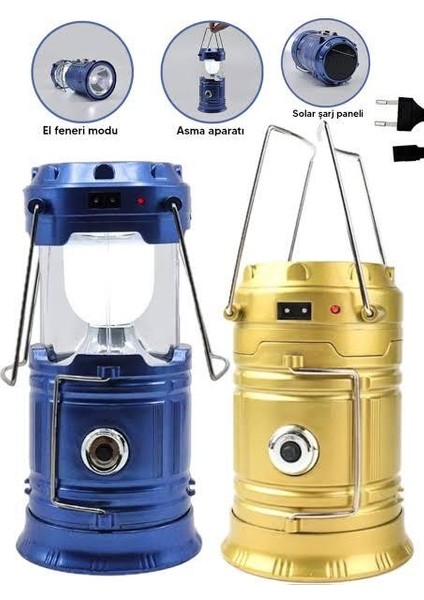 El feneri modu

Asma aparatı

Solar şarj paneli