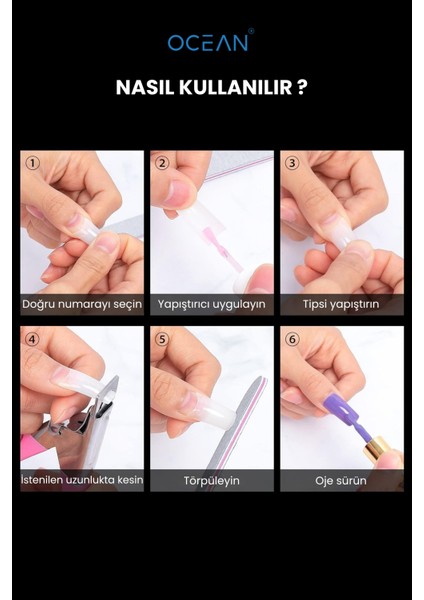 OCEAN®

NASIL KULLANILIR ?

①
Doğru numarayı seçin

②
Yapıştırıcı uygulayın

③
Tipsi yapıştırın

④
İstenilen uzunlukta kesin

⑤
Törpüleyin

⑥
Oje sürün