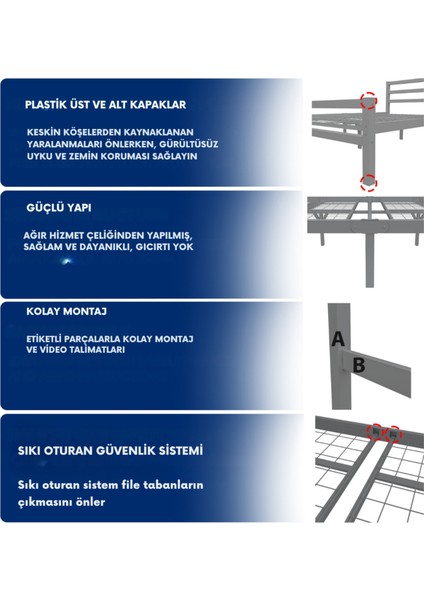 PLASTİK ÜST VE ALT KAPAKLAR

KESKİN KÖŞELERDEN KAYNAKLANAN YARALANMALARI ÖNLERKEN, GÜRÜLTÜSÜZ UYKU VE ZEMİN KORUMASI SAĞLAYIN

GÜÇLÜ YAPI

AĞIR HİZMET ÇELİĞİNDEN YAPILMIŞ, SAĞLAM VE DAYANIKLI, GICIRTI YOK

KOLAY MONTAJ

ETİKETLİ PARÇALARLA KOLAY MONTAJ VE VİDEO TALİMATLARI

A

B

SIKI OTURAN GÜVENLİK SİSTEMİ

Sıkı oturan sistem file tabanların çıkmasını önler