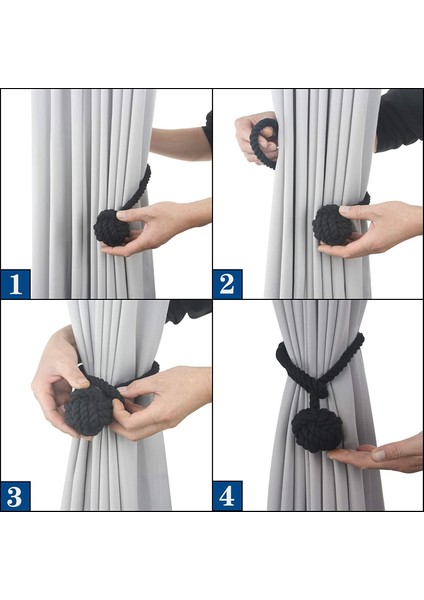 1

2

3

4