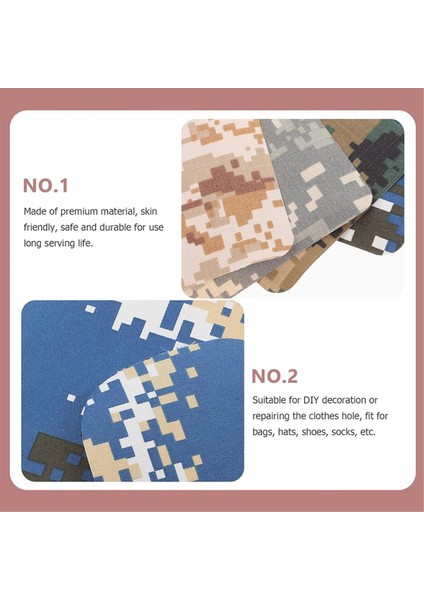 NO.1

Made of premium material, skin friendly, safe and durable for use long serving life.

NO.2

Suitable for DIY decoration or repairing the clothes hole, fit for bags, hats, shoes, socks, etc.