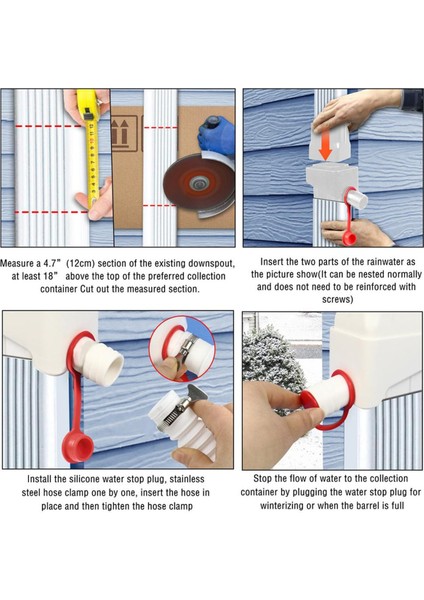 Measure a 4.7" (12cm) section of the existing downspout, at least 18" above the top of the preferred collection container Cut out the measured section.

Insert the two parts of the rainwater as the picture show(It can be nested normally and does not need to be reinforced with screws)

Install the silicone water stop plug, stainless steel hose clamp one by one, insert the hose in place and then tighten the hose clamp

Stop the flow of water to the collection container by plugging the water stop plug for winterizing or when the barrel is full