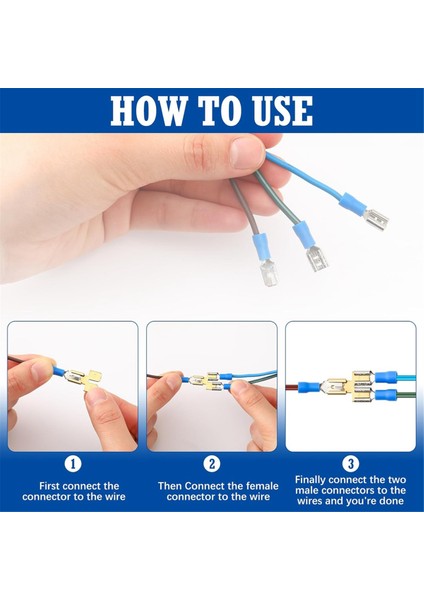 HOW TO USE

1
First connect the connector to the wire

2
Then Connect the female connector to the wire

3
Finally connect the two male connectors to the wires and you're done