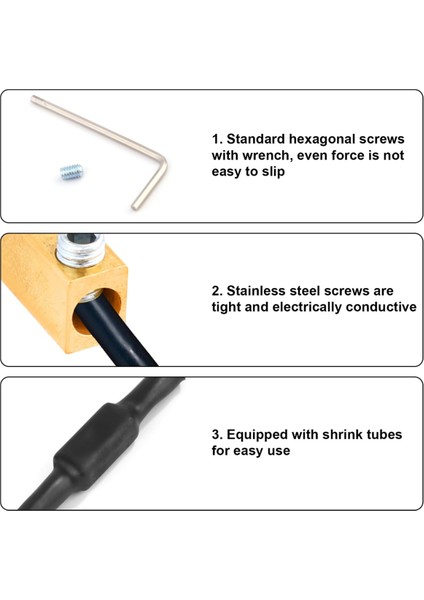 1. Standard hexagonal screws with wrench, even force is not easy to slip

2. Stainless steel screws are tight and electrically conductive

3. Equipped with shrink tubes for easy use