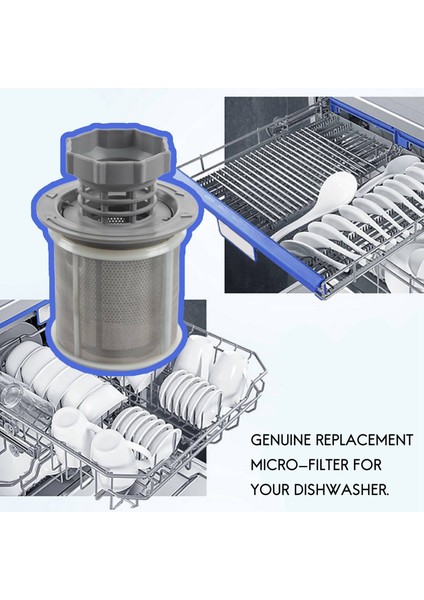 GENUINE REPLACEMENT MICRO-FILTER FOR YOUR DISHWASHER.