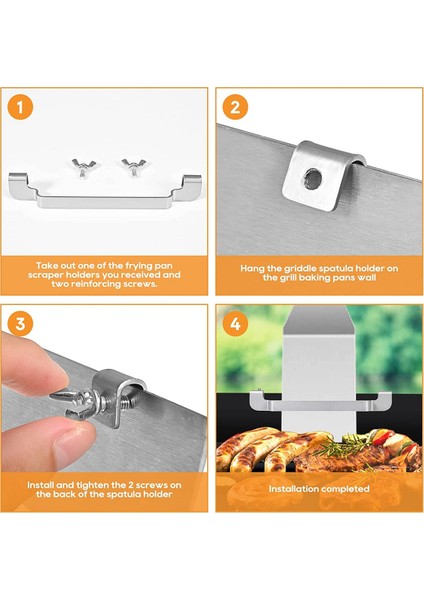 1

Take out one of the frying pan scraper holders you received and two reinforcing screws.

2

Hang the griddle spatula holder on the grill baking pans wall

3

Install and tighten the 2 screws on the back of the spatula holder

4

Installation completed