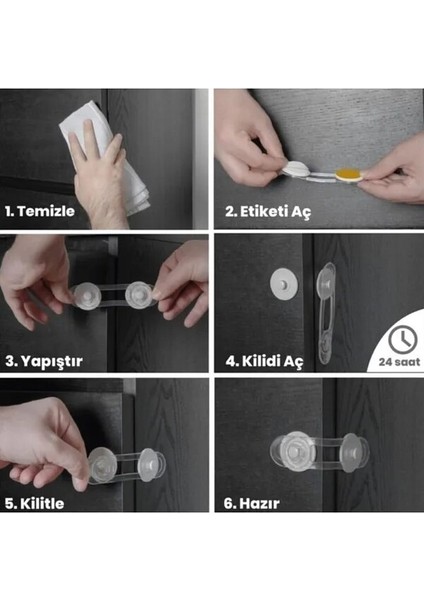 1. Temizle

2. Etiketi Aç

3. Yapıştır

4. Kilidi Aç

24 saat

5. Kilitle

6. Hazır