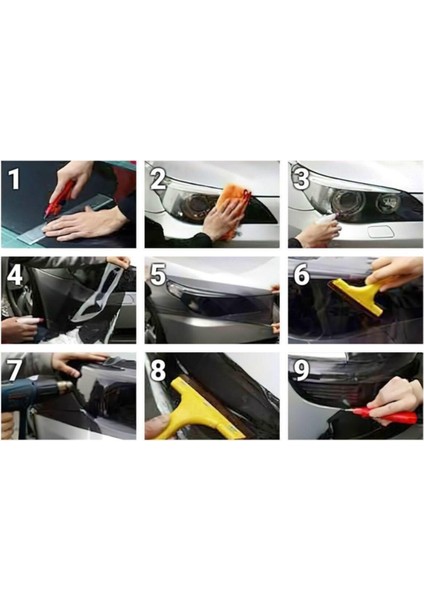 1

2

3

4

5

6

7

8

9