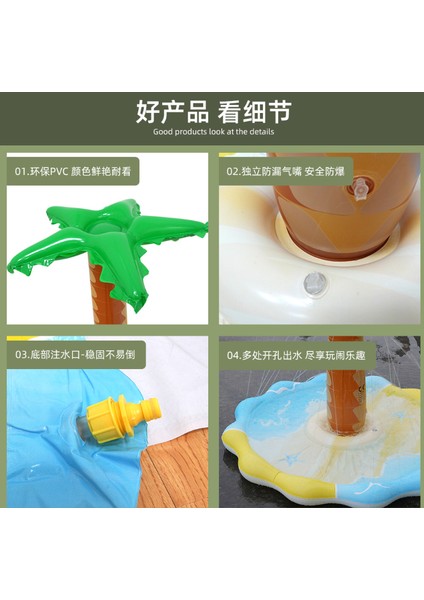 好产品 看细节

Good products look at the details

01.环保PVC 颜色鲜艳耐看

02.独立防漏气嘴 安全防爆

03.底部注水口-稳固不易倒

04.多处开孔出水 尽享玩闹乐趣