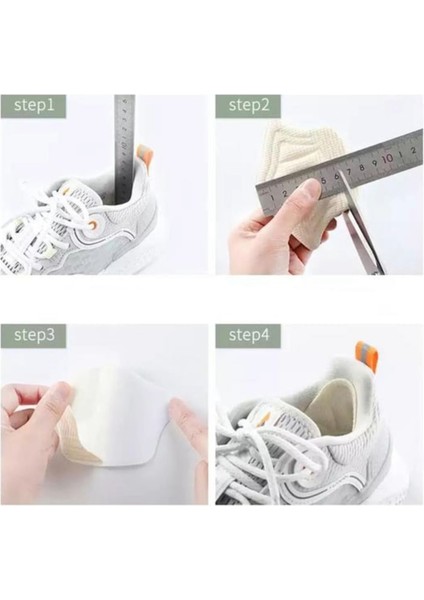 step1

step2

1 2 3 4 5 6 7 8 9 10 1 2

step3

step4