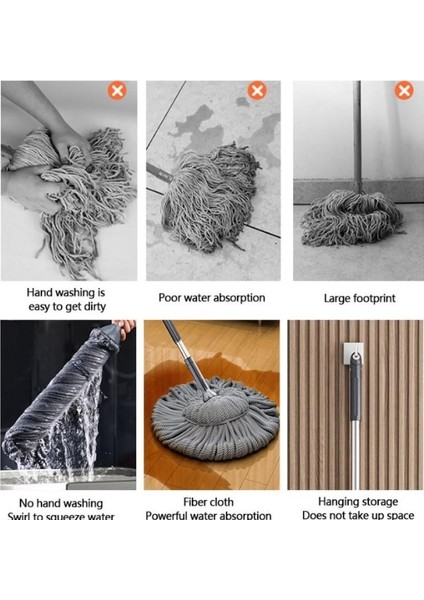 Hand washing is easy to get dirty

Poor water absorption

Large footprint

No hand washing
Swirl to squeeze water

Fiber cloth
Powerful water absorption

Hanging storage
Does not take up space