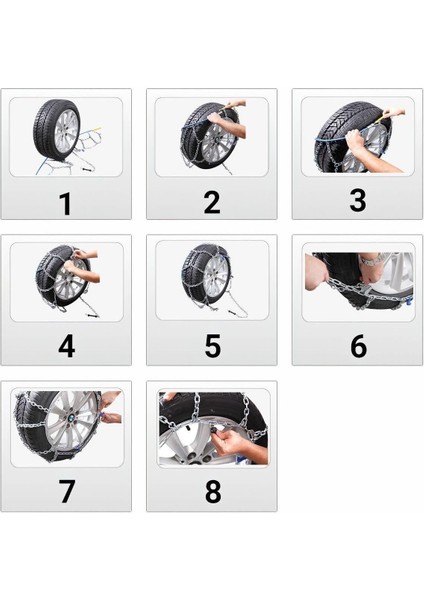 1

2

3

4

5

6

7

8