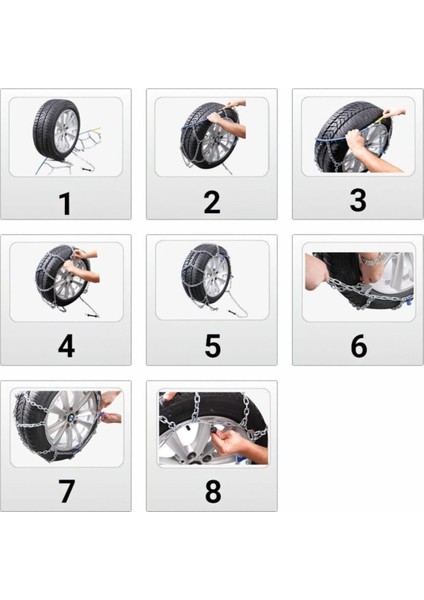 1

2

3

4

5

6

7

8