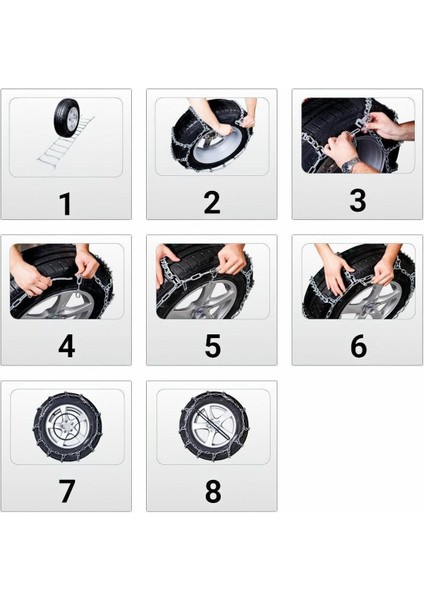 1

2

3

4

5

6

7

8