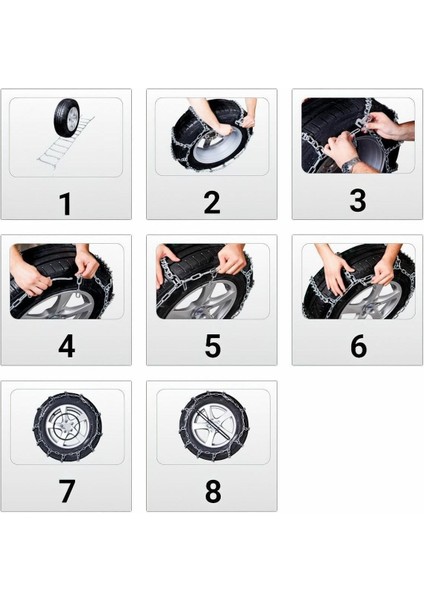 1

2

3

4

5

6

7

8