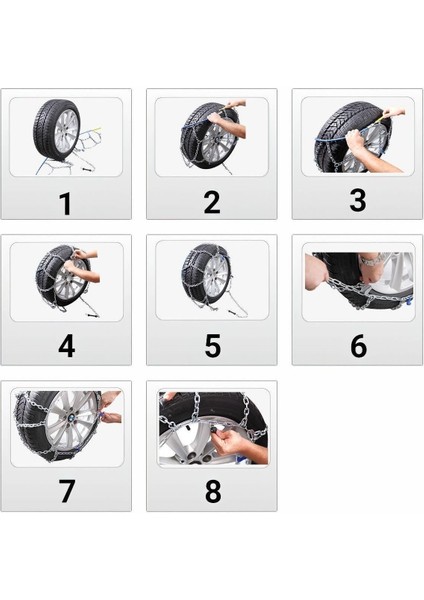 1

2

3

4

5

6

7

8