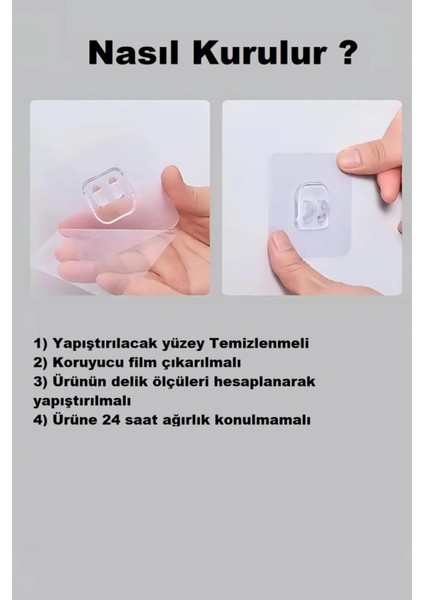 Nasıl Kurulur ?

1) Yapıştırılacak yüzey Temizlenmeli
2) Koruyucu film çıkarılmalı
3) Ürünün delik ölçüleri hesaplanarak yapıştırılmalı
4) Ürüne 24 saat ağırlık konulmamalı