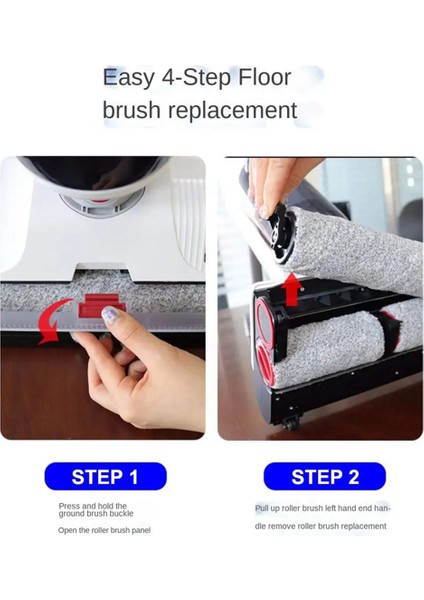 Easy 4-Step Floor brush replacement

STEP 1

Press and hold the ground brush buckle

Open the roller brush panel

STEP 2

Pull up roller brush left hand end handle remove roller brush replacement