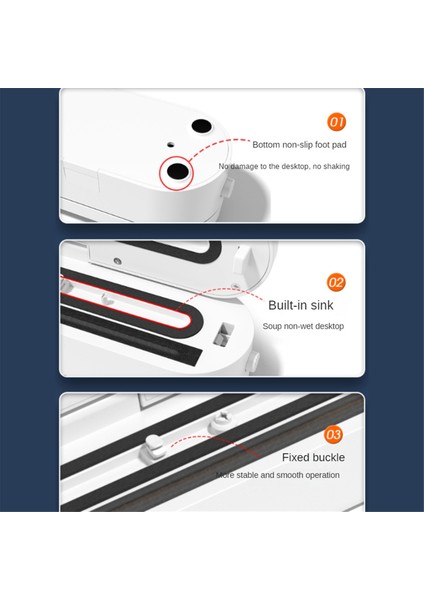 01

Bottom non-slip foot pad

No damage to the desktop, no shaking

02

Built-in sink

Soup non-wet desktop

03

Fixed buckle

More stable and smooth operation