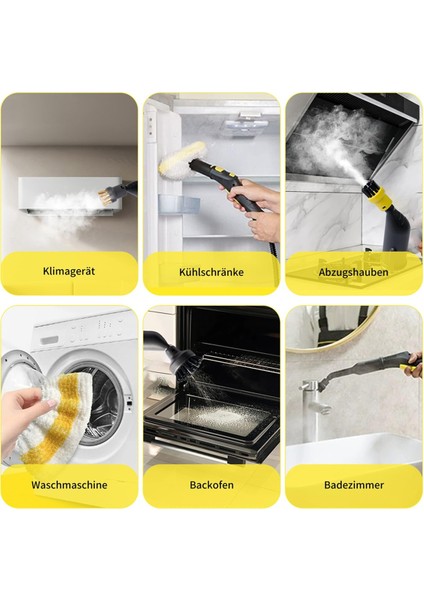 Klimagerät

Kühlschränke

Abzugshauben

Waschmaschine

Backofen

Badezimmer