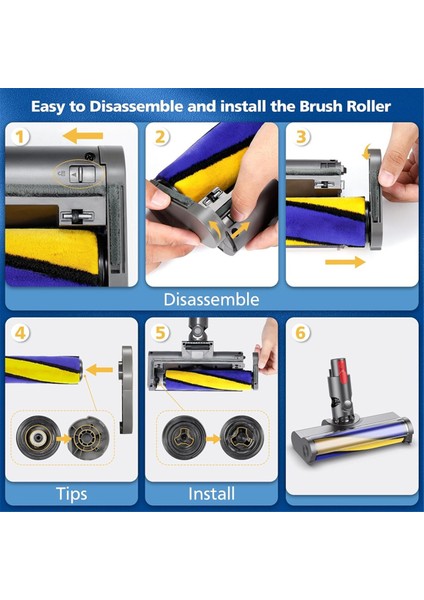 Easy to Disassemble and install the Brush Roller

1

2

3

Disassemble

4

5

6

Tips

Install