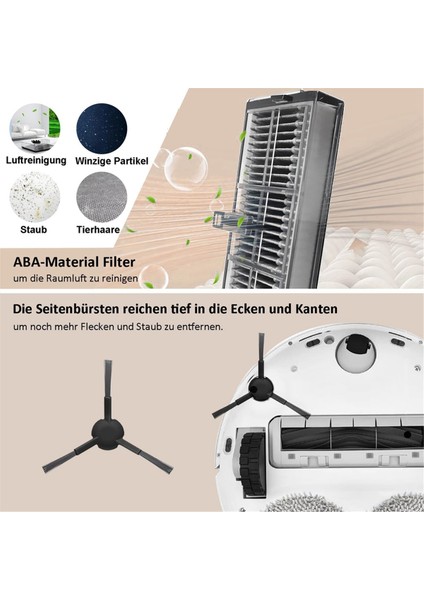 Luftreinigung
Winzige Partikel
Staub
Tierhaare

ABA-Material Filter
um die Raumluft zu reinigen

Die Seitenbürsten reichen tief in die Ecken und Kanten
um noch mehr Flecken und Staub zu entfernen.