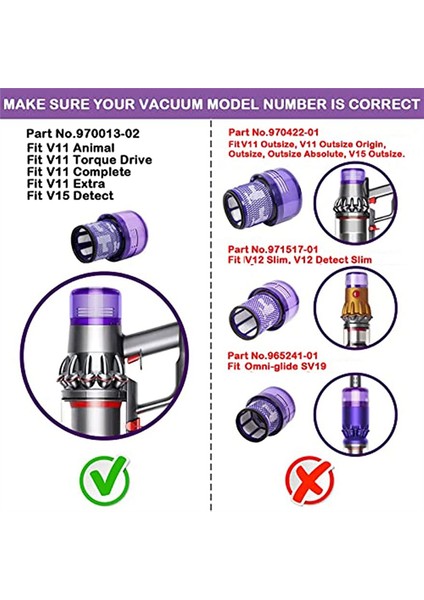 MAKE SURE YOUR VACUUM MODEL NUMBER IS CORRECT

Part No.970013-02
Fit V11 Animal
Fit V11 Torque Drive
Fit V11 Complete
Fit V11 Extra
Fit V15 Detect

Part No.970422-01
Fit V11 Outsize, V11 Outsize Origin, Outsize, Outsize Absolute, V15 Outsize.

Part No.971517-01
Fit V12 Slim, V12 Detect Slim

Part No.965241-01
Fit Omni-glide SV19