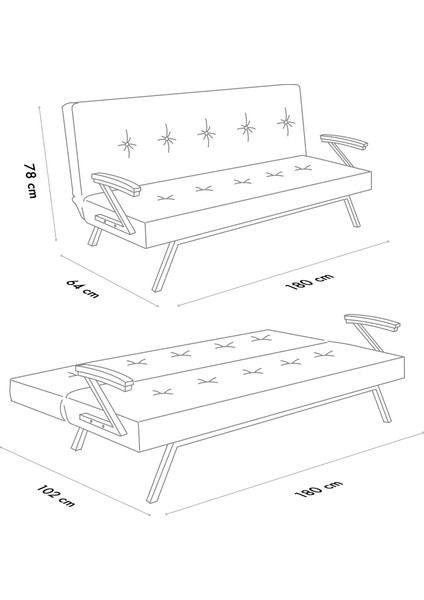 78 cm

64 cm

180 cm

102 cm

180 cm