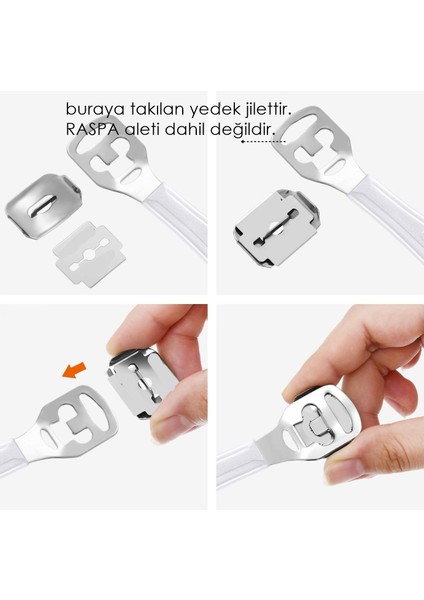 buraya takılan yedek jilettir.
RASPA aleti dahil değildir.