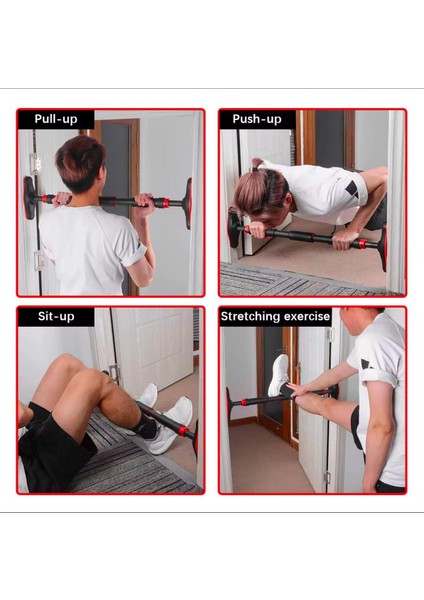 Pull-up

Push-up

Sit-up

Stretching exercise