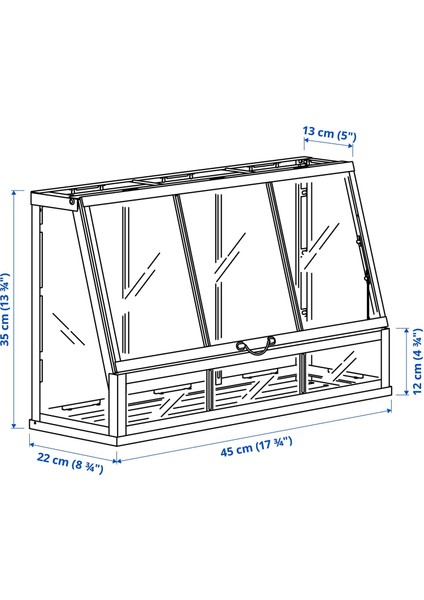 13 cm (5")

35 cm (13 ¾")

12 cm (4 ¾")

22 cm (8 ¾")

45 cm (17 ¾")